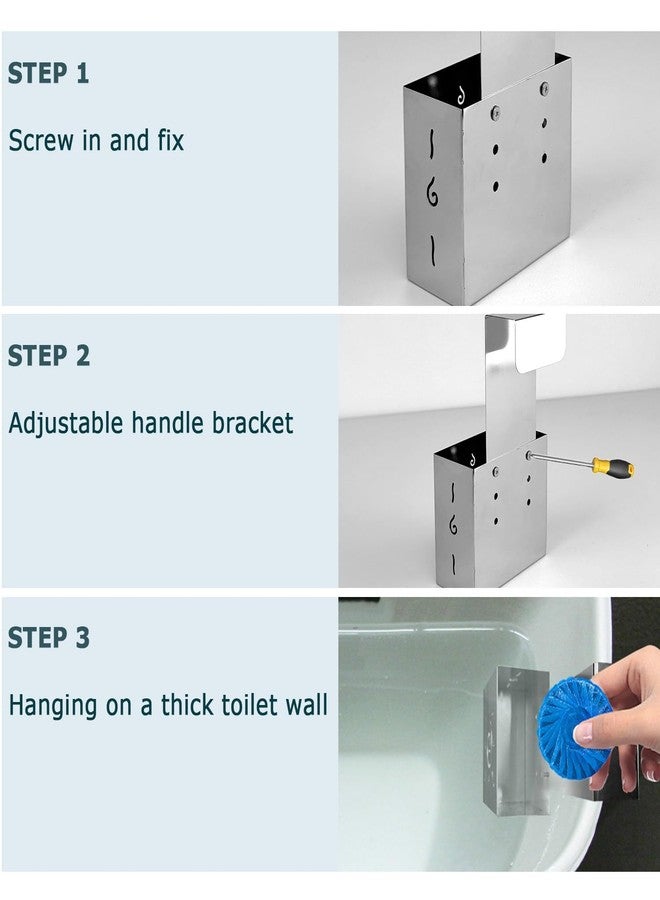 STEP 1

Screw in and fix

STEP 2

Adjustable handle bracket

STEP 3

Hanging on a thick toilet wall